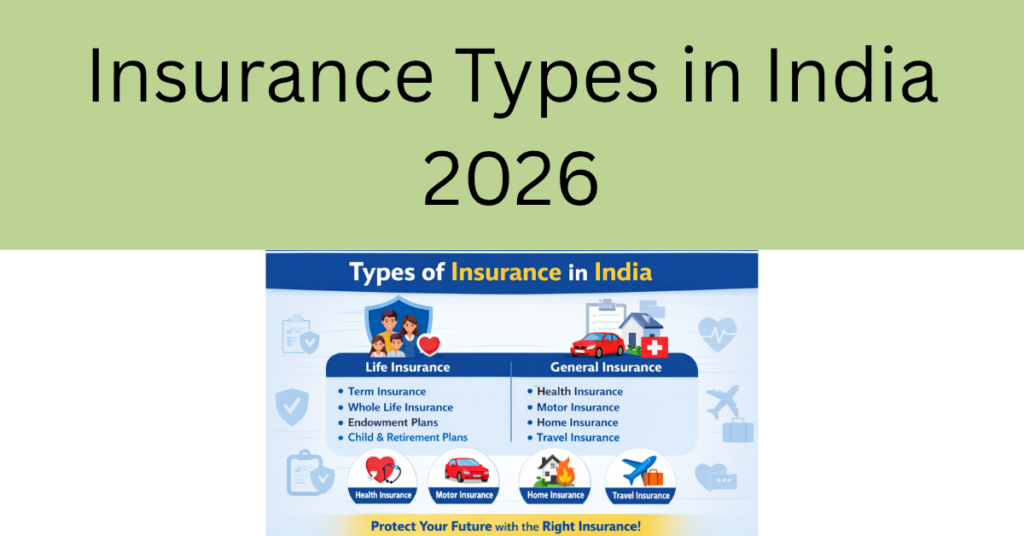 Insurance Types in India 2026

Types of Insurance in India

Life Insurance
- Term Insurance
- Whole Life Insurance
- Endowment Plans
- Child & Retirement Plans

General Insurance
- Health Insurance
- Motor Insurance
- Home Insurance
- Travel Insurance

Health Insurance
Motor Insurance
Home Insurance
Travel Insurance

Protect Your Future with the Right Insurance!