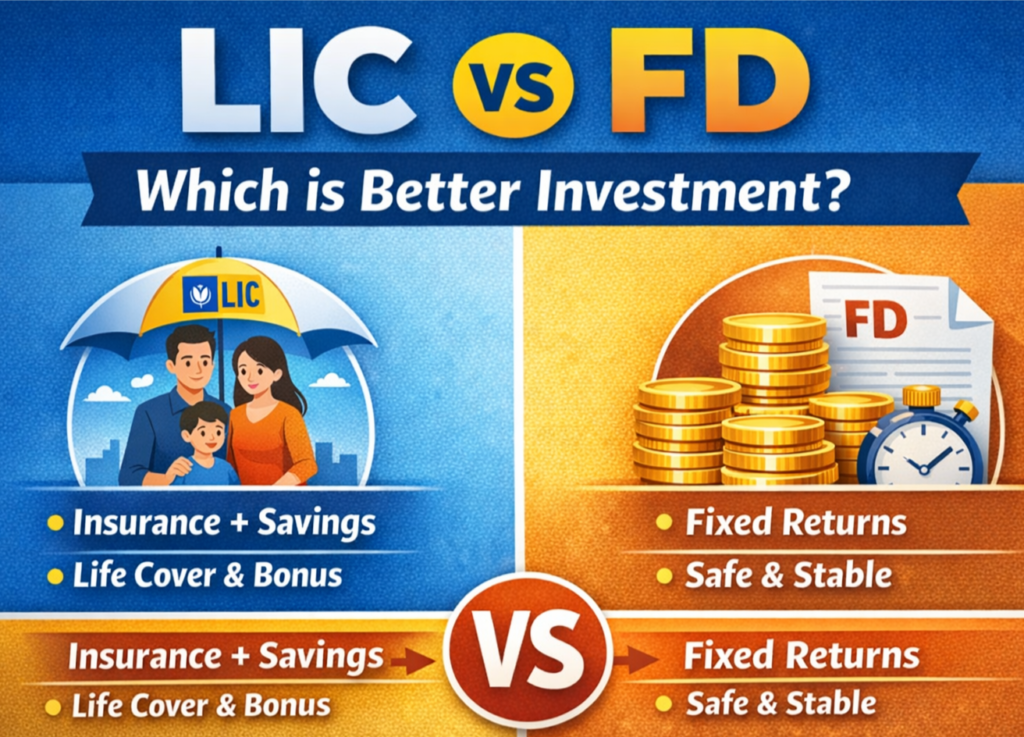 LIC VS FD

Which is Better Investment?

LIC

• Insurance + Savings
• Life Cover & Bonus

FD

• Fixed Returns
• Safe & Stable

Insurance + Savings
• Life Cover & Bonus

VS

Fixed Returns
• Safe & Stable